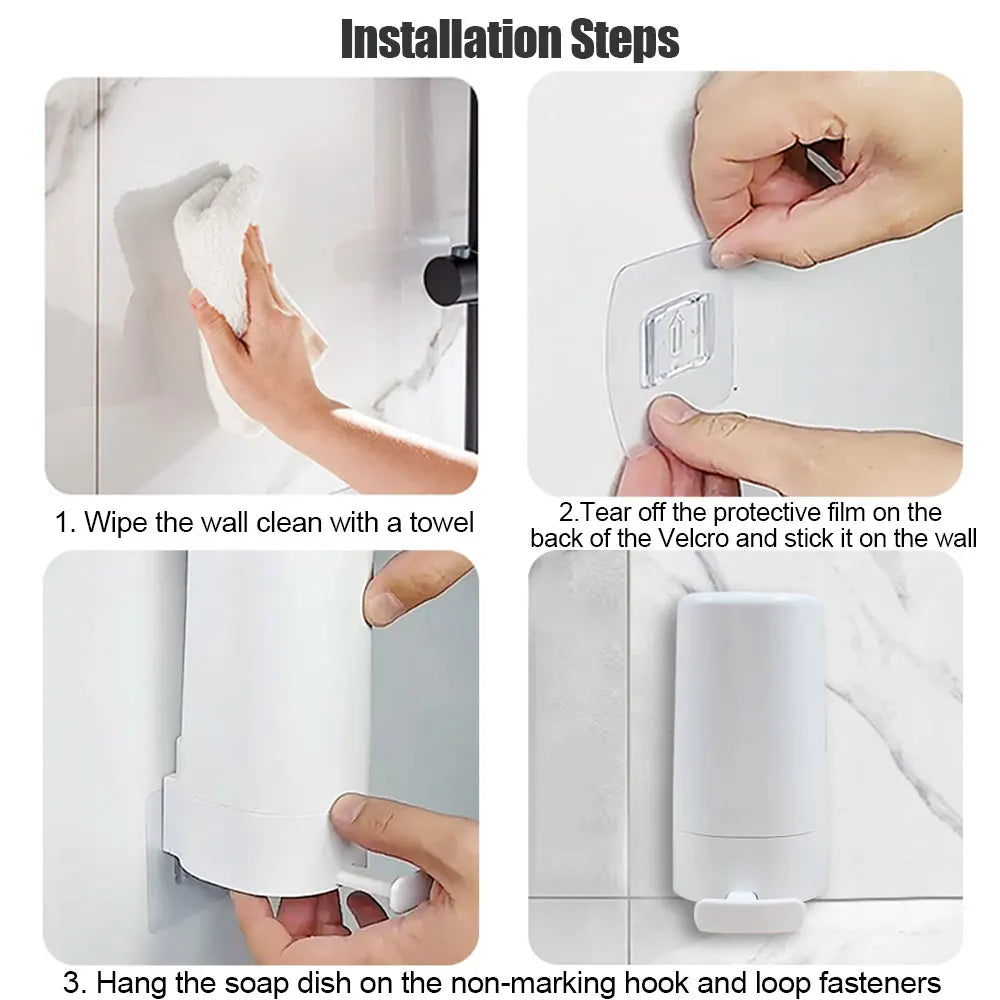 Installation Steps

1. Wipe the wall clean with a towel

2.Tear off the protective film on the back of the Velcro and stick it on the wall

3. Hang the soap dish on the non-marking hook and loop fasteners